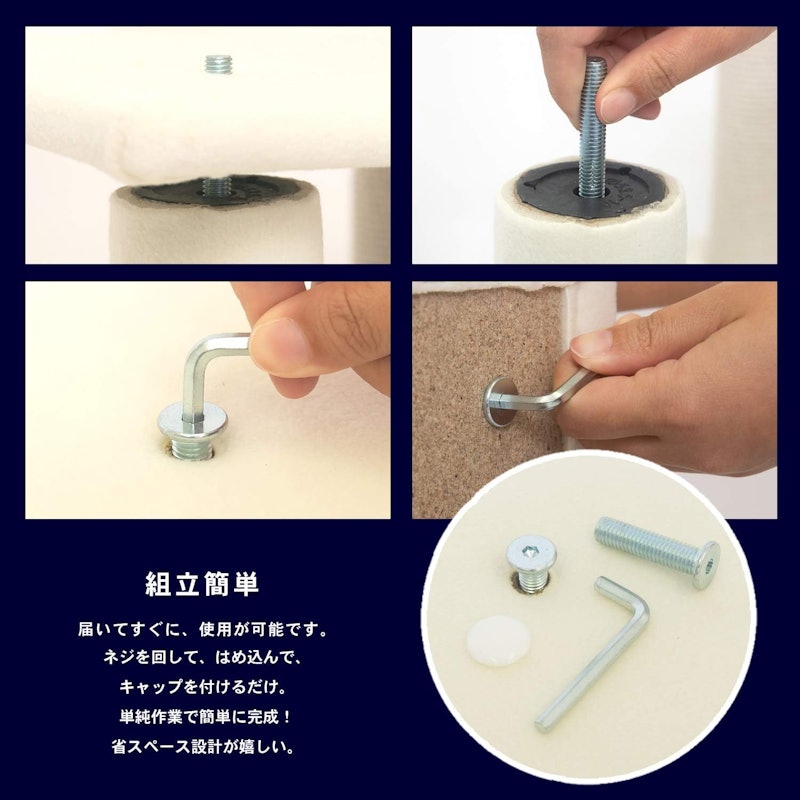 組立簡単

届いてすぐに、使用が可能です。
ネジを回して、はめ込んで、
キャップを付けるだけ。
単純作業で簡単に完成！
省スペース設計が嬉しい。