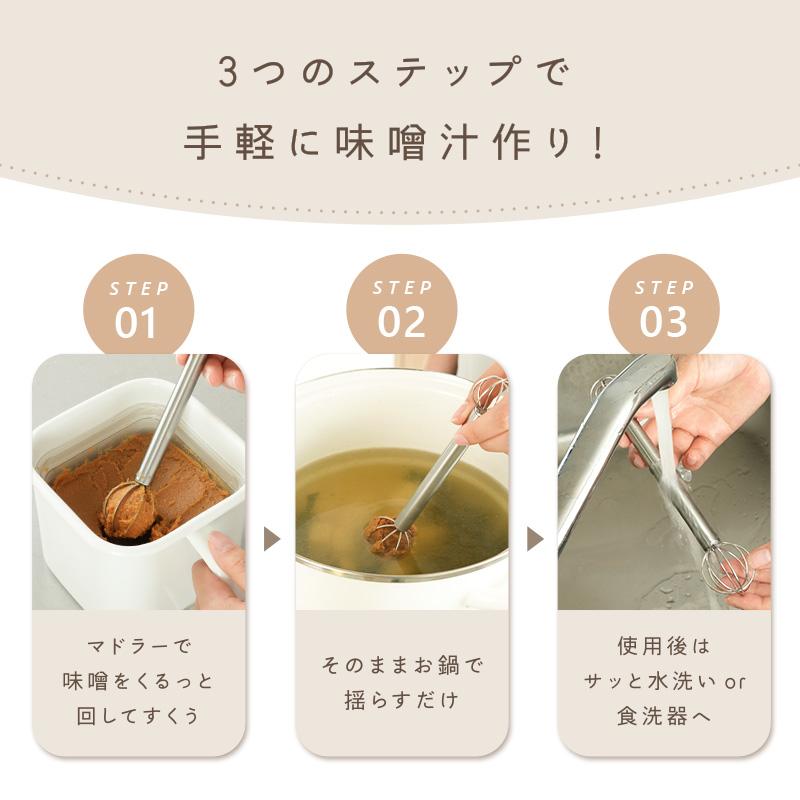 3つのステップで
手軽に味噌汁作り！

STEP 01

マドラーで
味噌をくるっと
回してすくう

STEP 02

そのままお鍋で
揺らすだけ

STEP 03

使用後は
サッと水洗い or
食洗器へ