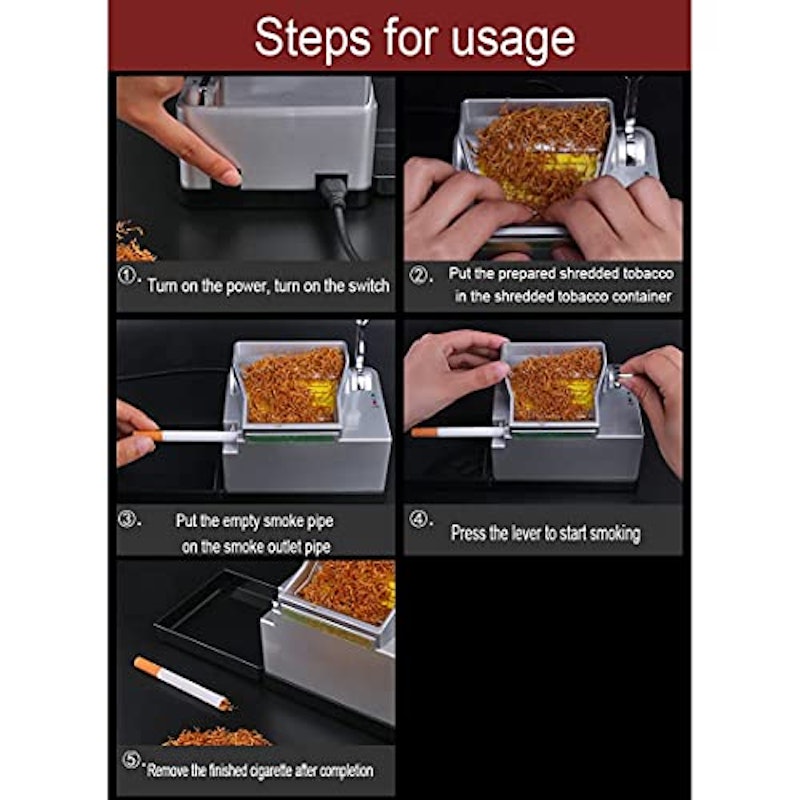 Steps for usage

①. Turn on the power, turn on the switch

②. Put the prepared shredded tobacco in the shredded tobacco container

③. Put the empty smoke pipe on the smoke outlet pipe

④. Press the lever to start smoking

⑤. Remove the finished cigarette after completion