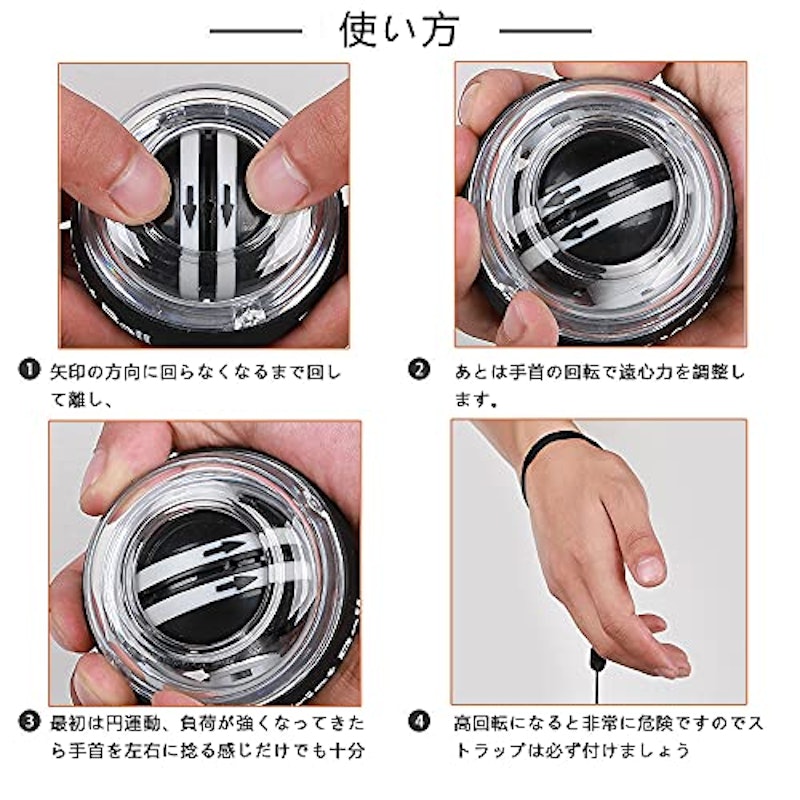 使い方

❶ 矢印の方向に回らなくなるまで回して離し、

❷ あとは手首の回転で遠心力を調整します。

❸ 最初は円運動、負荷が強くなってきたら手首を左右に捻る感じだけでも十分

❹ 高回転になると非常に危険ですのでストラップは必ず付けましょう