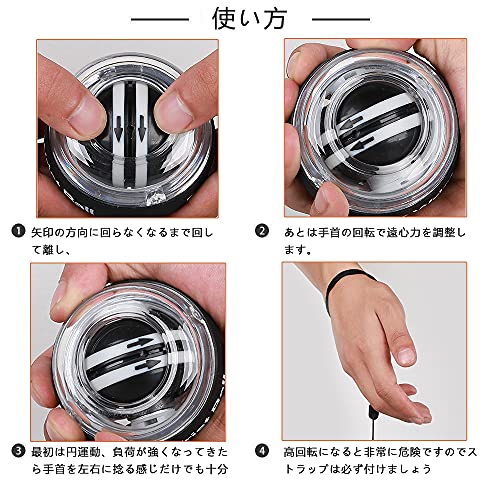 使い方

❶ 矢印の方向に回らなくなるまで回して離し、

❷ あとは手首の回転で遠心力を調整します。

❸ 最初は円運動、負荷が強くなってきたら手首を左右に捻る感じだけでも十分

❹ 高回転になると非常に危険ですのでストラップは必ず付けましょう