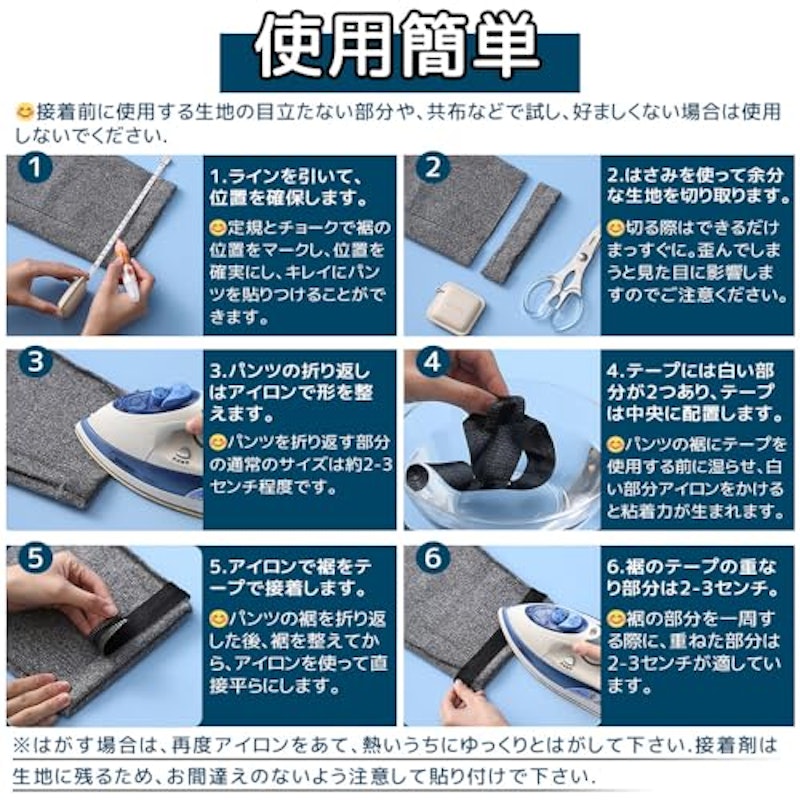 使用簡単

😊接着前に使用する生地の目立たない部分や、共布などで試し、好ましくない場合は使用しないでください.

1

1.ラインを引いて、位置を確保します。

😊定規とチョークで裾の位置をマークし、位置を確実にし、キレイにパンツを貼りつけることができます。

2

2.はさみを使って余分な生地を切り取ります。

😊切る際はできるだけまっすぐに。歪んでしまうと見た目に影響しますのでご注意ください。

3

3.パンツの折り返しはアイロンで形を整えます。

😊パンツを折り返す部分の通常のサイズは約2-3センチ程度です。

4

4.テープには白い部分が2つあり、テープは中央に配置します。

😊パンツの裾にテープを使用する前に湿らせ、白い部分アイロンをかけると粘着力が生まれます。

5

5.アイロンで裾をテープで接着します。

😊パンツの裾を折り返した後、裾を整えてから、アイロンを使って直接平らにします。

6

6.裾のテープの重なり部分は2-3センチ。

😊裾の部分を一周する際に、重ねた部分は2-3センチが適しています。

※はがす場合は、再度アイロンをあて、熱いうちにゆっくりとはがして下さい.接着剤は生地に残るため、お間違えのないよう注意して貼り付けで下さい.