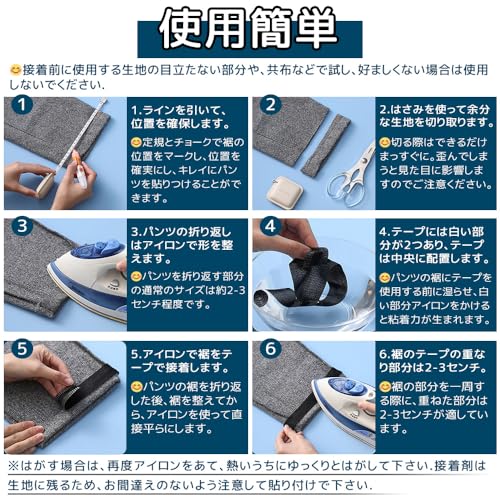 使用簡単

😊接着前に使用する生地の目立たない部分や、共布などで試し、好ましくない場合は使用しないでください.

1

1.ラインを引いて、位置を確保します。

😊定規とチョークで裾の位置をマークし、位置を確実にし、キレイにパンツを貼りつけることができます。

2

2.はさみを使って余分な生地を切り取ります。

😊切る際はできるだけまっすぐに。歪んでしまうと見た目に影響しますのでご注意ください。

3

3.パンツの折り返しはアイロンで形を整えます。

😊パンツを折り返す部分の通常のサイズは約2-3センチ程度です。

4

4.テープには白い部分が2つあり、テープは中央に配置します。

😊パンツの裾にテープを使用する前に湿らせ、白い部分アイロンをかけると粘着力が生まれます。

5

5.アイロンで裾をテープで接着します。

😊パンツの裾を折り返した後、裾を整えてから、アイロンを使って直接平らにします。

6

6.裾のテープの重なり部分は2-3センチ。

😊裾の部分を一周する際に、重ねた部分は2-3センチが適しています。

※はがす場合は、再度アイロンをあて、熱いうちにゆっくりとはがして下さい.接着剤は生地に残るため、お間違えのないよう注意して貼り付けで下さい.