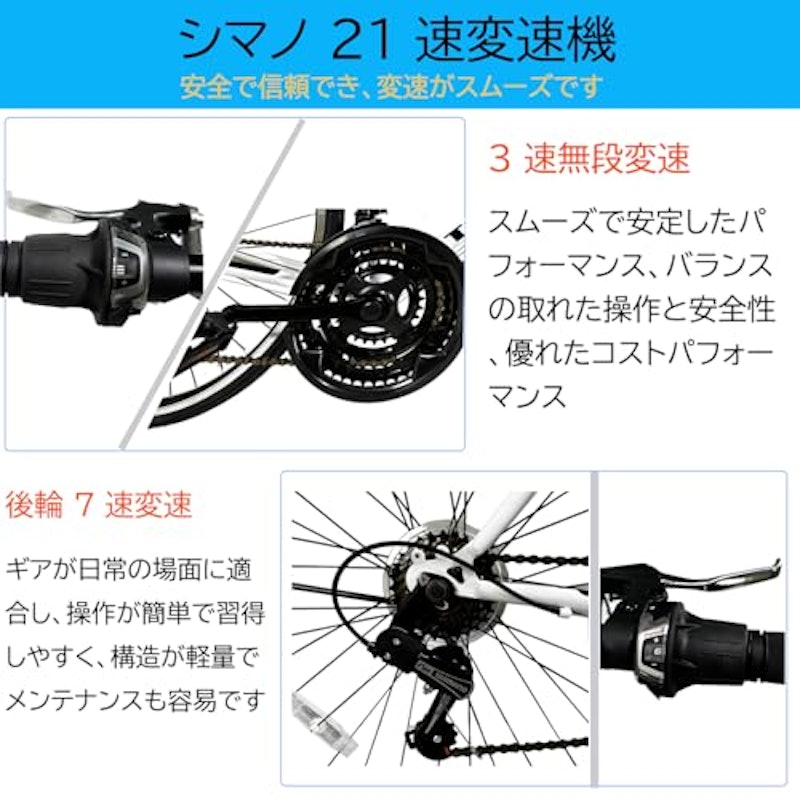 シマノ 21 速変速機
安全で信頼でき、変速がスムーズです

3 速無段変速

スムーズで安定したパフォーマンス、バランスの取れた操作と安全性、優れたコストパフォーマンス

後輪 7 速変速

ギアが日常の場面に適合し、操作が簡単で習得しやすく、構造が軽量でメンテナンスも容易です