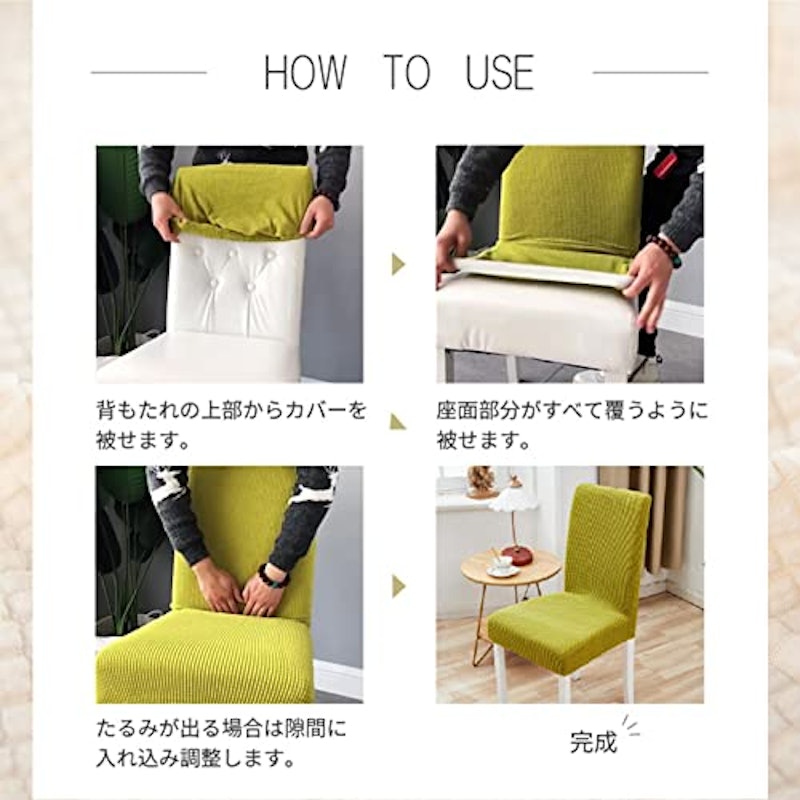 HOW TO USE

背もたれの上部からカバーを被せます。

座面部分がすべて覆うように被せます。

たるみが出る場合は隙間に入れ込み調整します。

完成