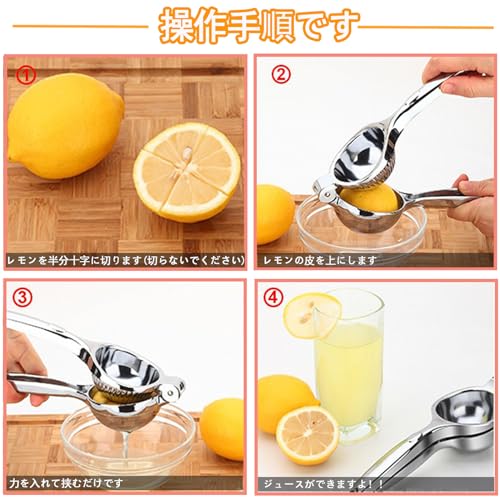 操作手順です

①

レモンを半分十字に切ります(切らないでください)

②

レモンの皮を上にします

③

力を入れて挟むだけです

④

ジュースができますよ!!