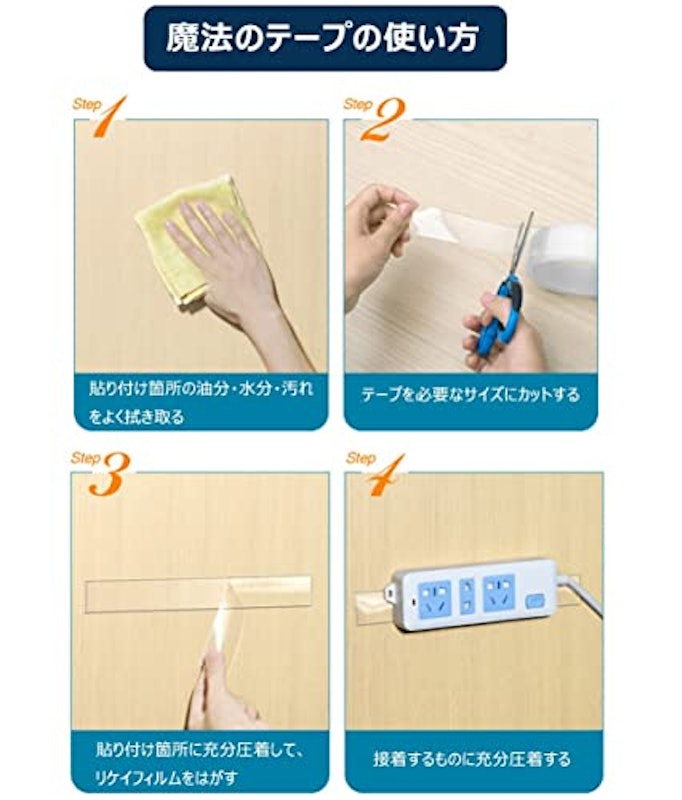 魔法のテープの使い方

Step 1

貼り付け箇所の油分・水分・汚れをよく拭き取る

Step 2

テープを必要なサイズにカットする

Step 3

貼り付け箇所に充分圧着して、リケイフィルムをはがす

Step 4

接着するものに充分圧着する