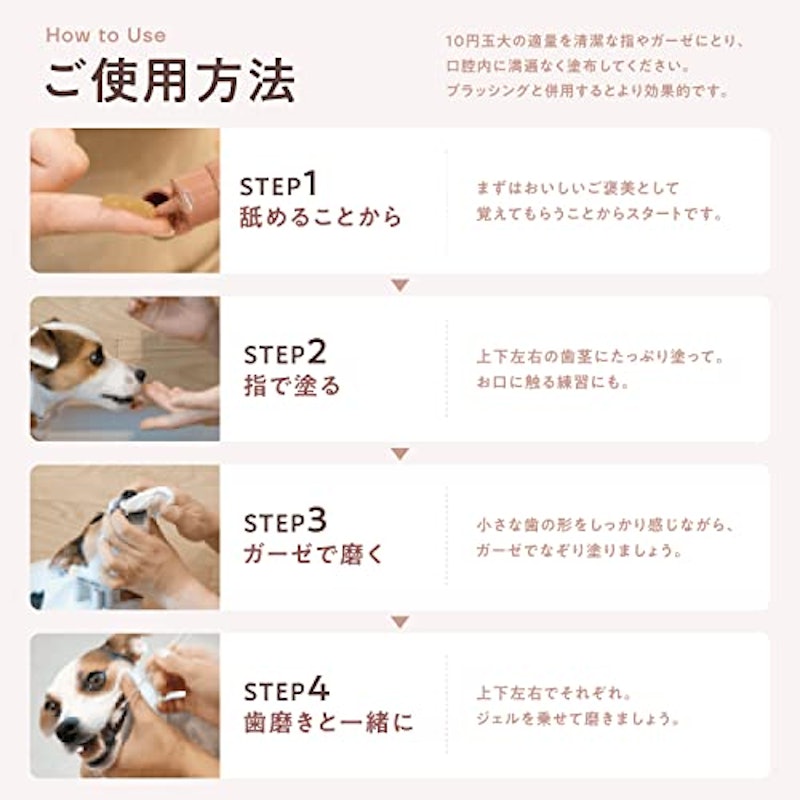 How to Use
ご使用方法

10円玉大の適量を清潔な指やガーゼにとり、口腔内に満遍なく塗布してください。ブラッシングと併用するとより効果的です。

STEP1
舐めることから

まずはおいしいご褒美として覚えてもらうことからスタートです。

STEP2
指で塗る

上下左右の歯茎にたっぷり塗って。お口に触る練習にも。

STEP3
ガーゼで磨く

小さな歯の形をしっかり感じながら、ガーゼでなぞり塗りましょう。

STEP4
歯磨きと一緒に

上下左右でそれぞれ。ジェルを乗せて磨きましょう。