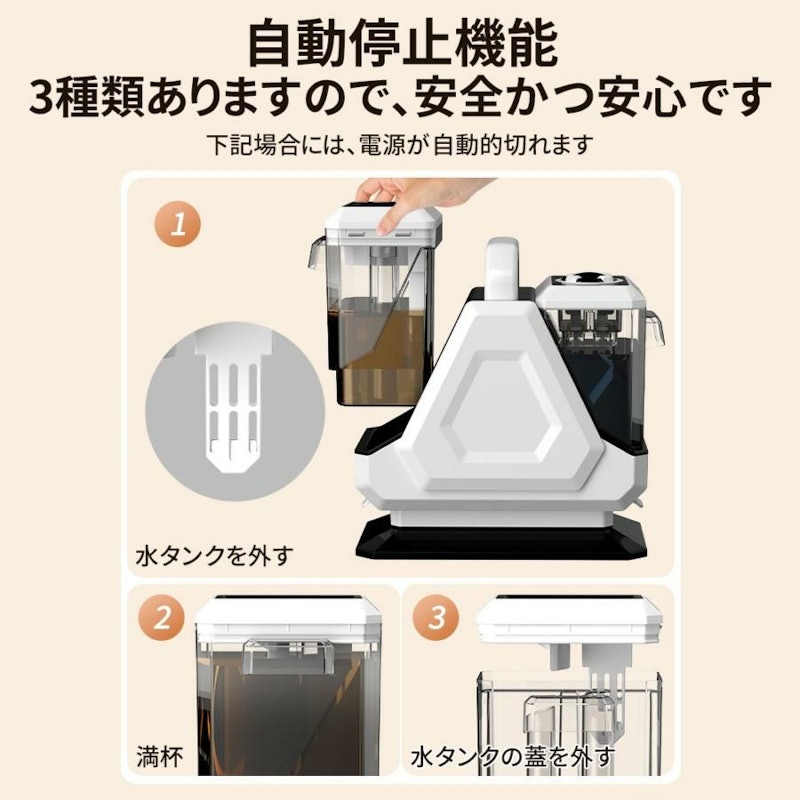 自動停止機能
3種類ありますので、安全かつ安心です
下記場合には、電源が自動的切れます

1

水タンクを外す

2

満杯

3

水タンクの蓋を外す