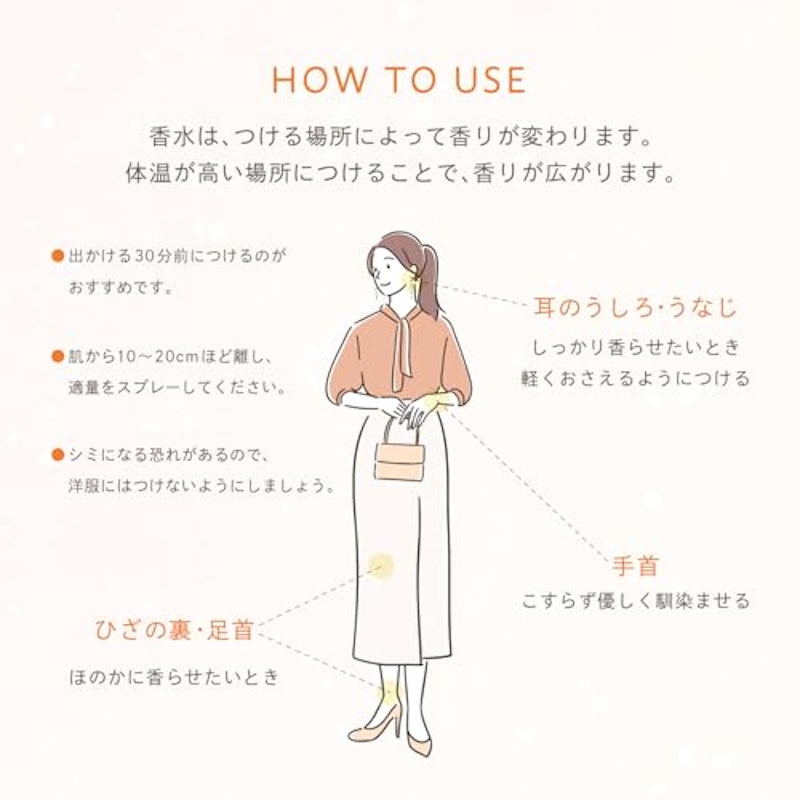 HOW TO USE

香水は、つける場所によって香りが変わります。
体温が高い場所につけることで、香りが広がります。

●出かける30分前につけるのがおすすめです。

●肌から10～20cmほど離し、適量をスプレーしてください。

●シミになる恐れがあるので、洋服にはつけないようにしましょう。

耳のうしろ・うなじ
しっかり香らせたいとき
軽くおさえるようにつける

手首
こすらず優しく馴染ませる

ひざの裏・足首
ほのかに香らせたいとき