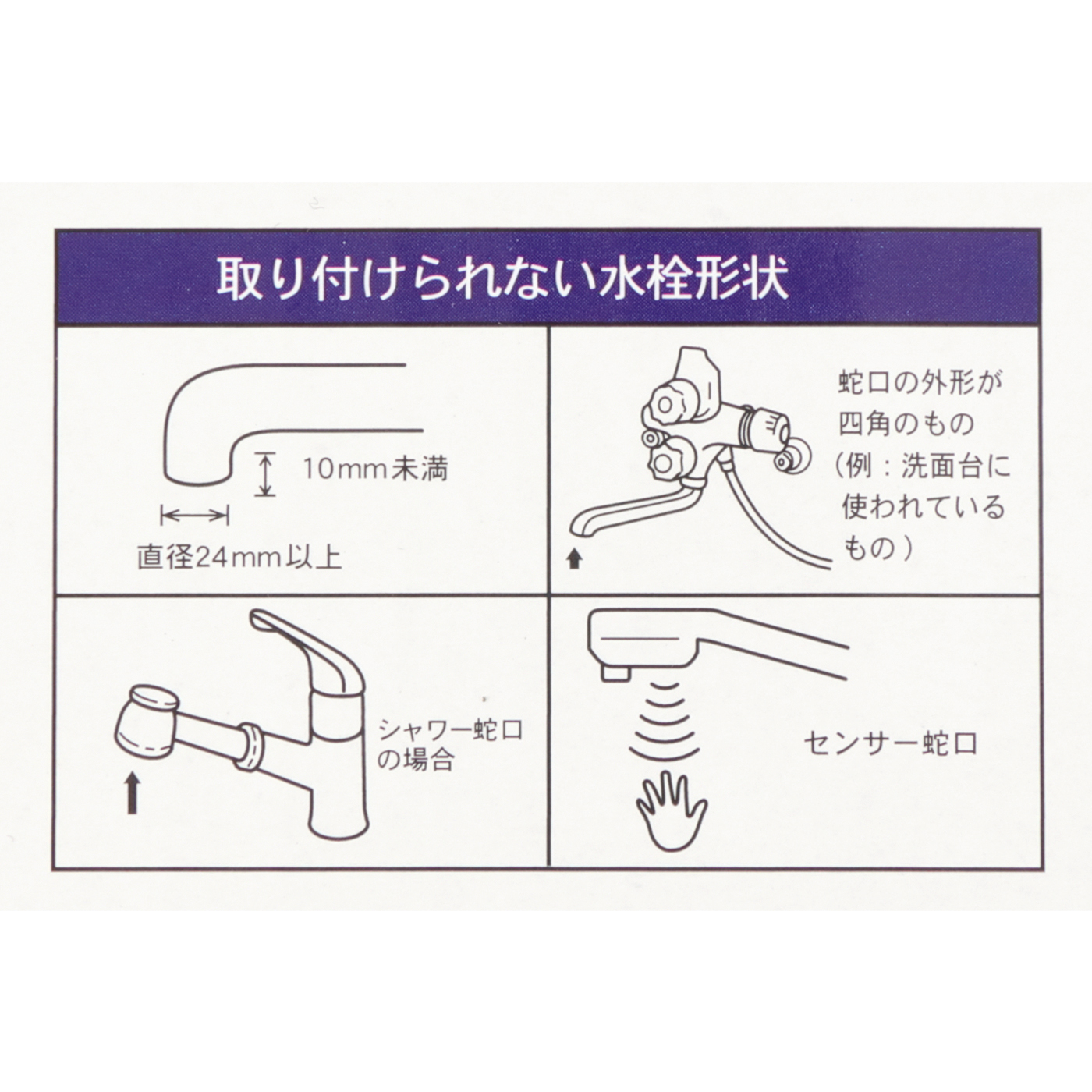 取り付けられない水栓形状

10mm未満

直径24mm以上

蛇口の外形が四角のもの（例：洗面台に使われているもの）

シャワー蛇口の場合

センサー蛇口