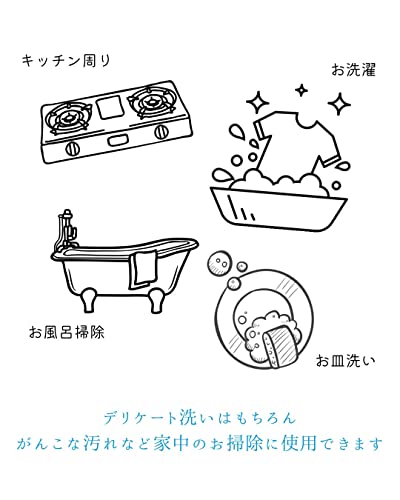 キッチン周り

お洗濯

お風呂掃除

お皿洗い

デリケート洗いはもちろん
がんこな汚れなど家中のお掃除に使用できます