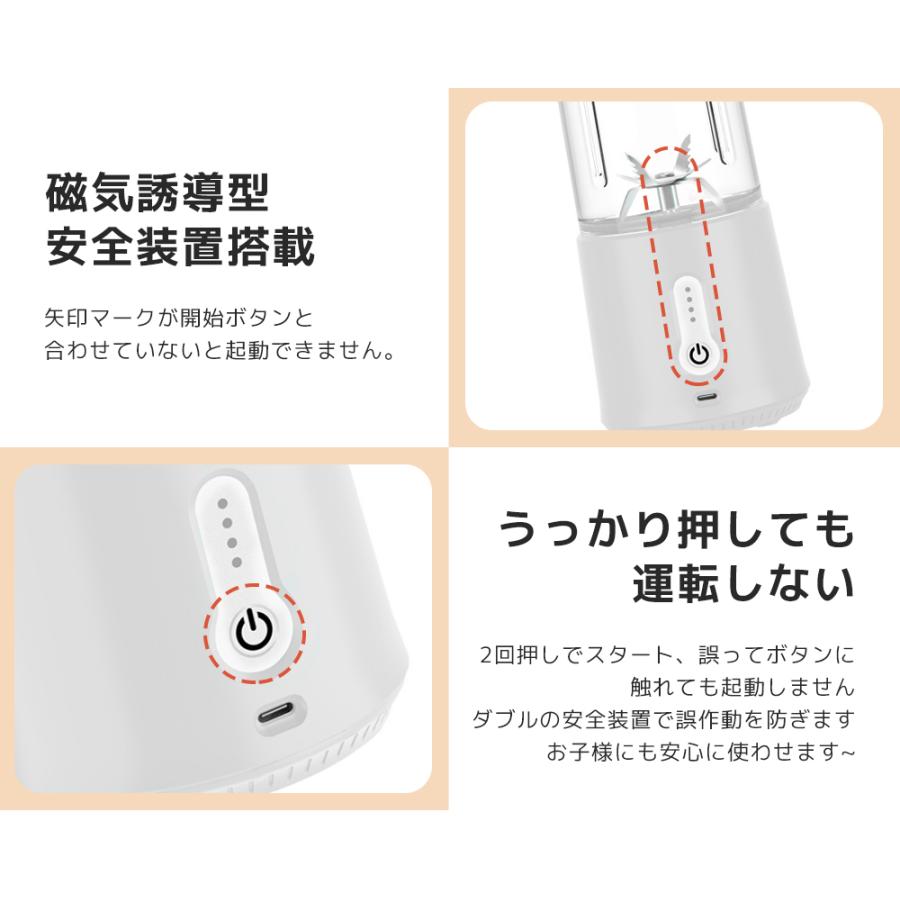 磁気誘導型
安全装置搭載

矢印マークが開始ボタンと
合わせていないと起動できません。

うっかり押しても
運転しない

2回押しでスタート、誤ってボタンに
触れても起動しません
ダブルの安全装置で誤作動を防ぎます
お子様にも安心に使わせます~