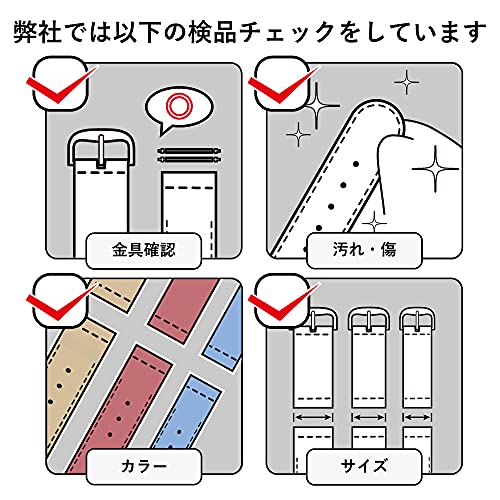 弊社では以下の検品チェックをしています

金具確認

汚れ・傷

カラー

サイズ