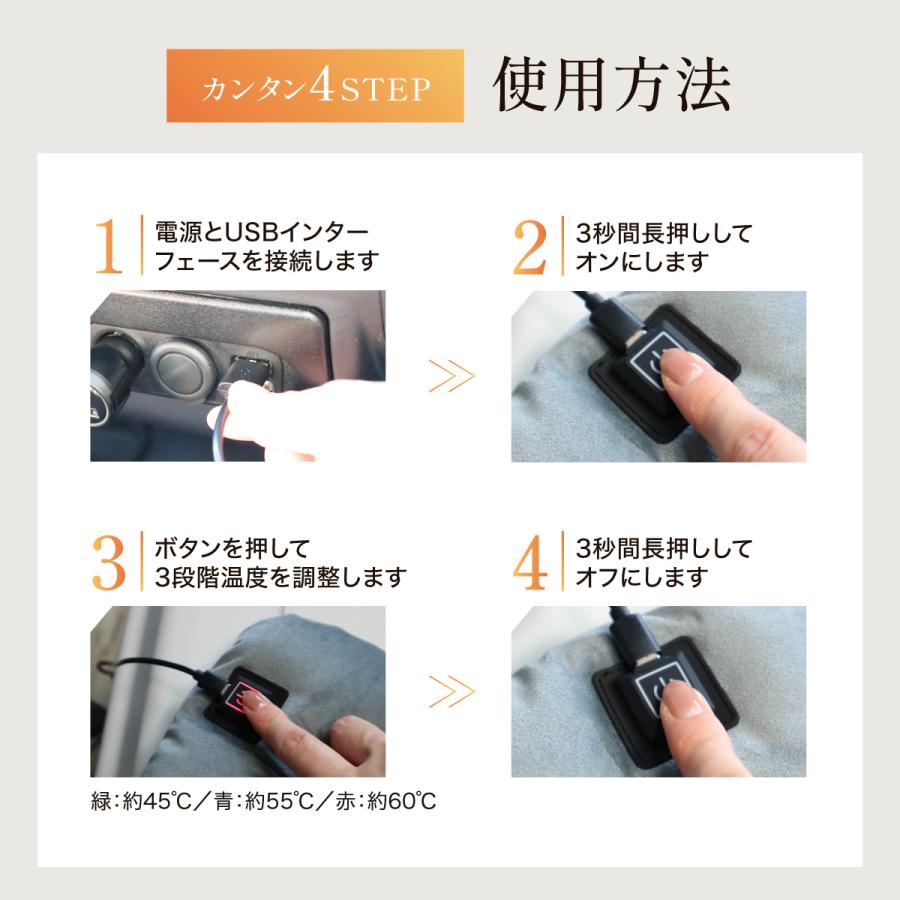 カンタン4STEP 使用方法

1 電源とUSBインターフェースを接続します

2 3秒間長押ししてオンにします

3 ボタンを押して3段階温度を調整します

緑：約45℃／青：約55℃／赤：約60℃

4 3秒間長押ししてオフにします