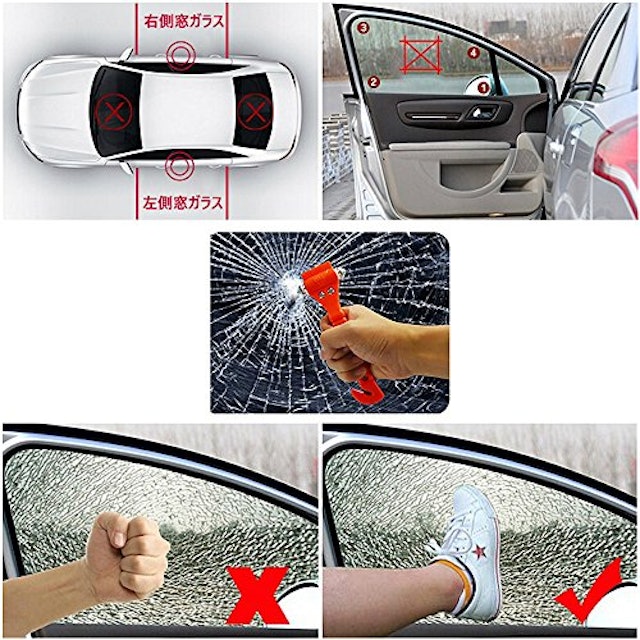 右側窓ガラス

左側窓ガラス

3
4
2
1