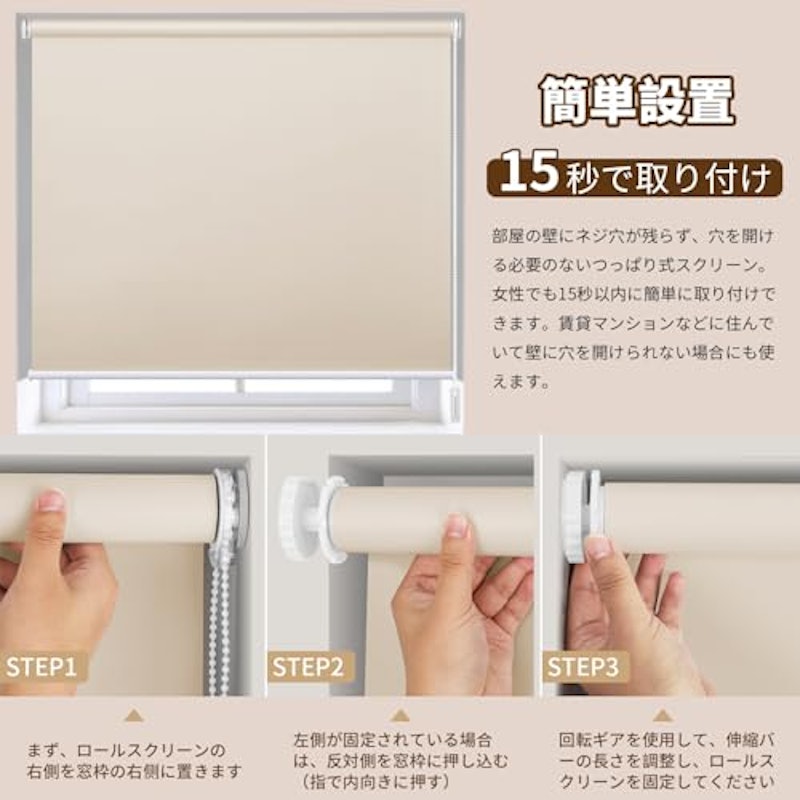 簡単設置

15秒で取り付け

部屋の壁にネジ穴が残らず、穴を開ける必要のないつっぱり式スクリーン。女性でも15秒以内に簡単に取り付けできます。賃貸マンションなどに住んでいて壁に穴を開けられない場合にも使えます。

STEP1

STEP2

STEP3

まず、ロールスクリーンの右側を窓枠の右側に置きます

左側が固定されている場合は、反対側を窓枠に押し込む（指で内向きに押す）

回転ギアを使用して、伸縮バーの長さを調整し、ロールスクリーンを固定してください