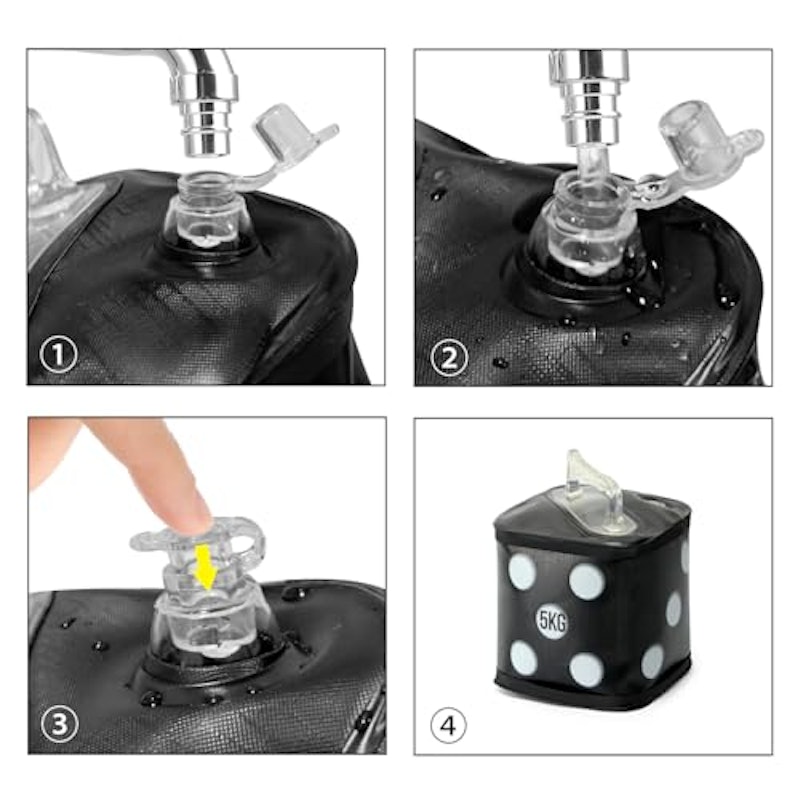 1

2

3

4

5KG