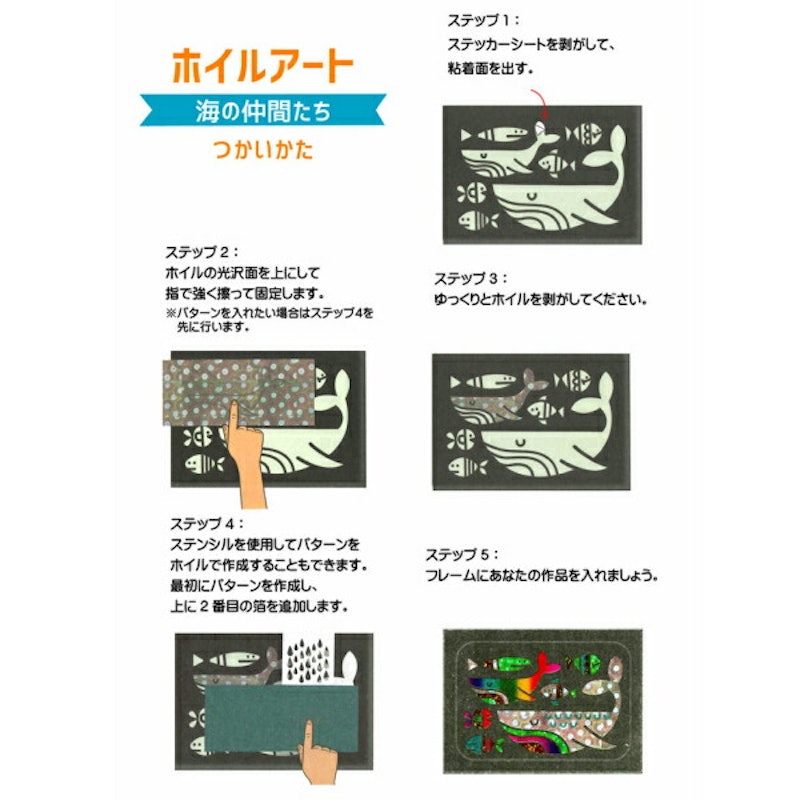 ホイルアート
海の仲間たち
つかいかた

ステップ１：
ステッカーシートを剥がして、
粘着面を出す。

ステップ２：
ホイルの光沢面を上にして
指で強く擦って固定します。
※パターンを入れたい場合はステップ４を先に行います。

ステップ３：
ゆっくりとホイルを剥がしてください。

ステップ４：
ステンシルを使用してパターンを
ホイルで作成することもできます。
最初にパターンを作成し、
上に２番目の箔を追加します。

ステップ５：
フレームにあなたの作品を入れましょう。