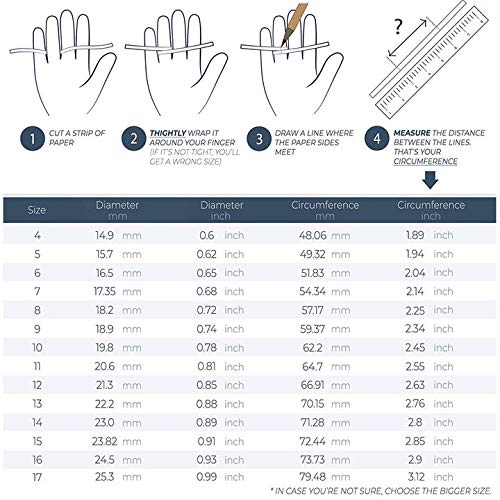 ?

1 CUT A STRIP OF PAPER

2 THIGHTLY WRAP IT AROUND YOUR FINGER (IF IT'S NOT TIGHT, YOU'LL GET A WRONG SIZE)

3 DRAW A LINE WHERE THE PAPER SIDES MEET

4 MEASURE THE DISTANCE BETWEEN THE LINES. THAT'S YOUR CIRCUMFERENCE

| Size | Diameter mm | Diameter inch | Circumference mm | Circumference inch |
|---|---|---|---|---|
| 4 | 14.9 mm | 0.6 inch | 48.06 mm | 1.89 inch |
| 5 | 15.7 mm | 0.62 inch | 49.32 mm | 1.94 inch |
| 6 | 16.5 mm | 0.65 inch | 51.83 mm | 2.04 inch |
| 7 | 17.35 mm | 0.68 inch | 54.34 mm | 2.14 inch |
| 8 | 18.2 mm | 0.72 inch | 57.17 mm | 2.25 inch |
| 9 | 18.9 mm | 0.74 inch | 59.37 mm | 2.34 inch |
| 10 | 19.8 mm | 0.78 inch | 62.2 mm | 2.45 inch |
| 11 | 20.6 mm | 0.81 inch | 64.7 mm | 2.55 inch |
| 12 | 21.3 mm | 0.85 inch | 66.91 mm | 2.63 inch |
| 13 | 22.2 mm | 0.88 inch | 70.15 mm | 2.76 inch |
| 14 | 23.0 mm | 0.89 inch | 71.28 mm | 2.8 inch |
| 15 | 23.82 mm | 0.91 inch | 72.44 mm | 2.85 inch |
| 16 | 24.5 mm | 0.93 inch | 73.73 mm | 2.9 inch |
| 17 | 25.3 mm | 0.99 inch | 79.48 mm | 3.12 inch |

* IN CASE YOU'RE NOT SURE, CHOOSE THE BIGGER SIZE.