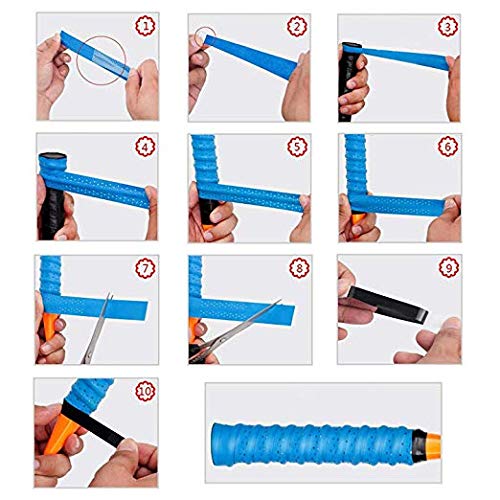 1
2
3
4
5
6
7
8
9
10