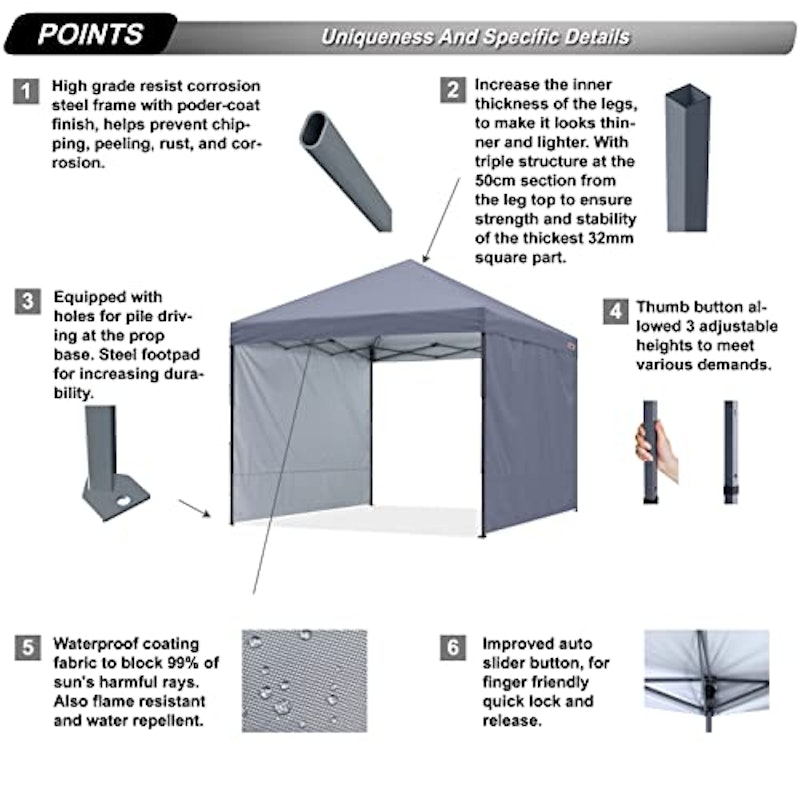 POINTS

Uniqueness And Specific Details

1 High grade resist corrosion steel frame with poder-coat finish, helps prevent chipping, peeling, rust, and corrosion.

2 Increase the inner thickness of the legs, to make it looks thinner and lighter. With triple structure at the 50cm section from the leg top to ensure strength and stability of the thickest 32mm square part.

3 Equipped with holes for pile driving at the prop base. Steel footpad for increasing durability.

4 Thumb button allowed 3 adjustable heights to meet various demands.

5 Waterproof coating fabric to block 99% of sun's harmful rays. Also flame resistant and water repellent.

6 Improved auto slider button, for finger friendly quick lock and release.