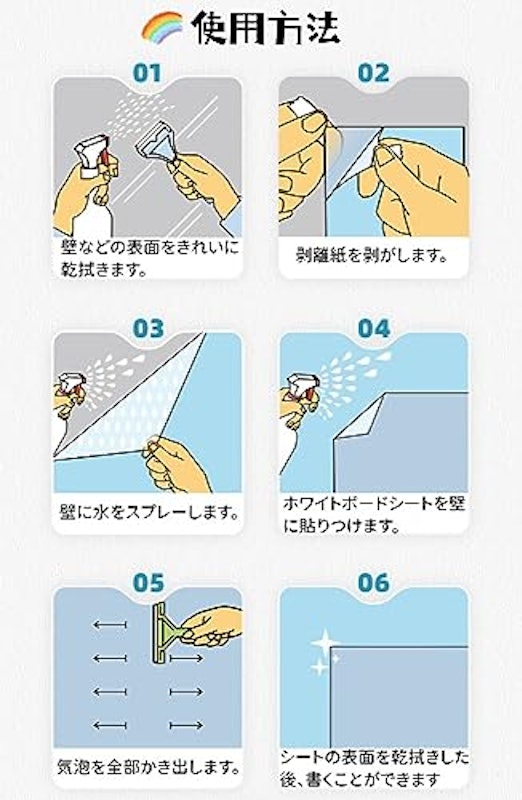 使用方法

01

壁などの表面をきれいに乾拭きます。

02

剥離紙を剥がします。

03

壁に水をスプレーします。

04

ホワイトボードシートを壁に貼りつけます。

05

気泡を全部かき出します。

06

シートの表面を乾拭きした後、書くことができます