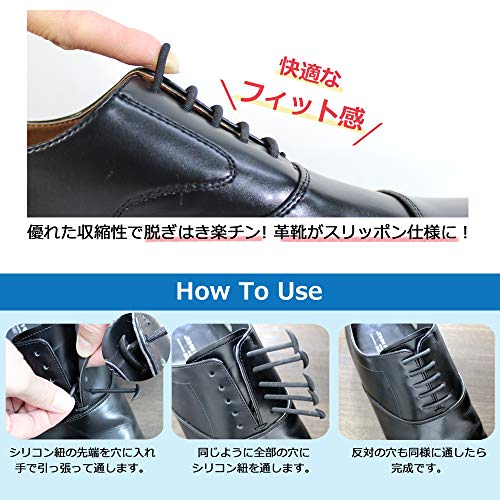 快適な
フィット感

優れた収縮性で脱ぎはき楽チン！革靴がスリッポン仕様に！

How To Use

シリコン紐の先端を穴に入れ手で引っ張って通します。

同じように全部の穴にシリコン紐を通します。

反対の穴も同様に通したら完成です。