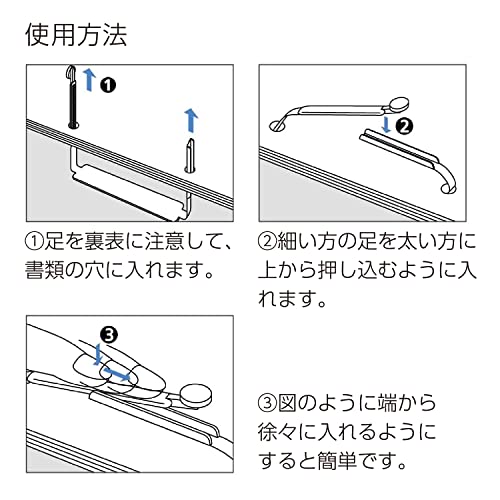 使用方法

❶

①足を裏表に注意して、書類の穴に入れます。

❷

②細い方の足を太い方に上から押し込むように入れます。

❸

③図のように端から徐々に入れるようにすると簡単です。