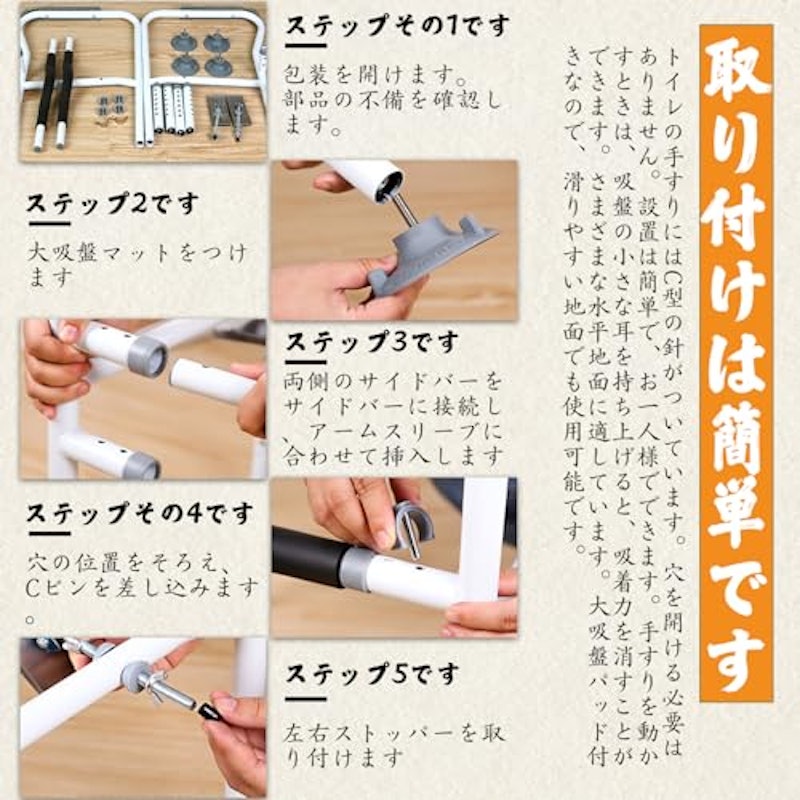 取り付けは簡単です

トイレの手すりにはC型の針がついています。穴を開ける必要はありません。設置は簡単で、お一人様でできます。手すりを動かすときは、吸盤の小さな耳を持ち上げると、吸着力を消すことができます。さまざまな水平地面に適しています。大吸盤パッド付きなので、滑りやすい地面でも使用可能です。

ステップその1です

包装を開けます。部品の不備を確認します。

ステップ2です

大吸盤マットをつけます

ステップ3です

両側のサイドバーをサイドバーに接続し、アームスリーブに合わせて挿入します

ステップその4です

穴の位置をそろえ、Cピンを差し込みます。

ステップ5です

左右ストッパーを取り付けます