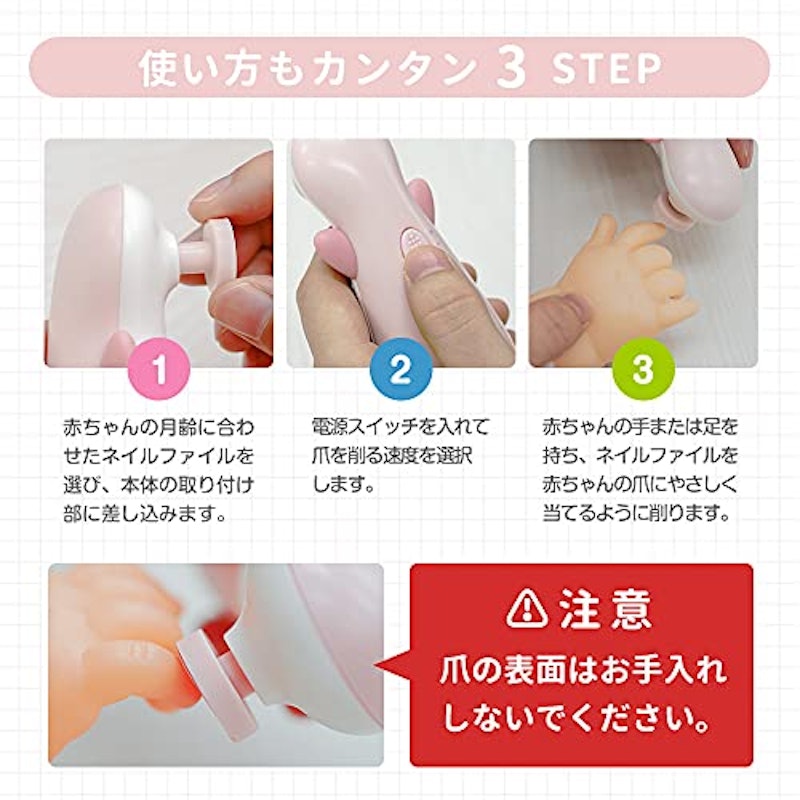 使い方もカンタン 3 STEP

1

赤ちゃんの月齢に合わせたネイルファイルを選び、本体の取り付け部に差し込みます。

2

電源スイッチを入れて爪を削る速度を選択します。

3

赤ちゃんの手または足を持ち、ネイルファイルを赤ちゃんの爪にやさしく当てるように削ります。

注意

爪の表面はお手入れしないでください。