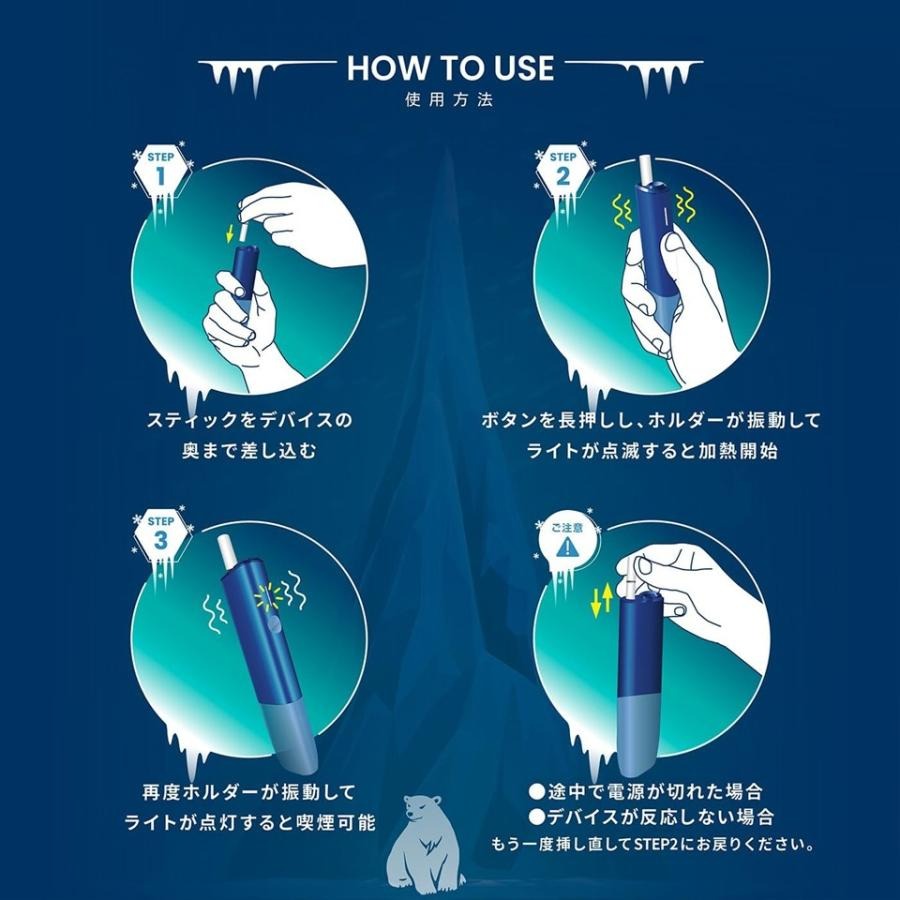 HOW TO USE
使用方法

STEP 1

スティックをデバイスの奥まで差し込む

STEP 2

ボタンを長押しし、ホルダーが振動してライトが点滅すると加熱開始

STEP 3

再度ホルダーが振動してライトが点灯すると喫煙可能

ご注意

●途中で電源が切れた場合
●デバイスが反応しない場合
もう一度挿し直してSTEP2にお戻りください。