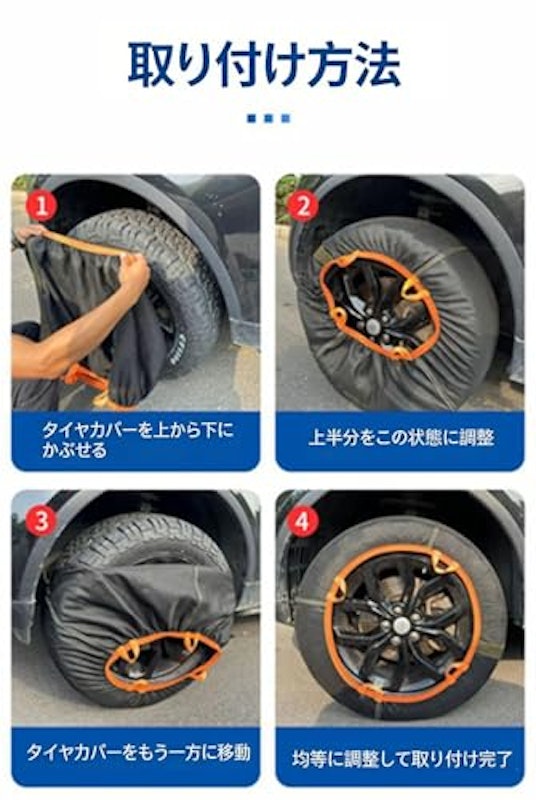 取り付け方法

1

タイヤカバーを上から下にかぶせる

2

上半分をこの状態に調整

3

タイヤカバーをもう一方に移動

4

均等に調整して取り付け完了