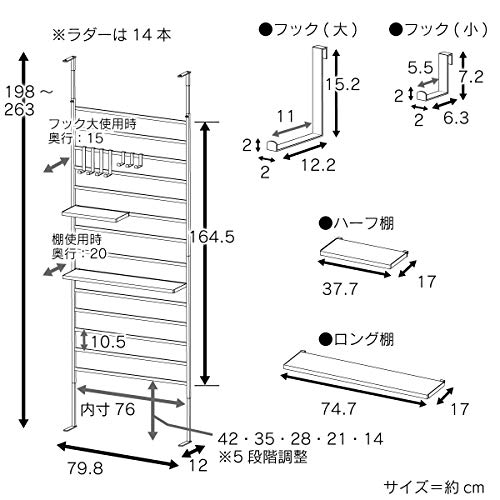 ※ラダーは 14 本

198 ～ 263

フック大使用時
奥行：15

棚使用時
奥行：20

164.5

10.5

内寸 76

42・35・28・21・14
※5 段階調整

79.8

12

●フック（大）

15.2

11

2

2

12.2

●フック（小）

5.5

7.2

2

2

6.3

●ハーフ棚

37.7

17

●ロング棚

74.7

17

サイズ＝約 cm