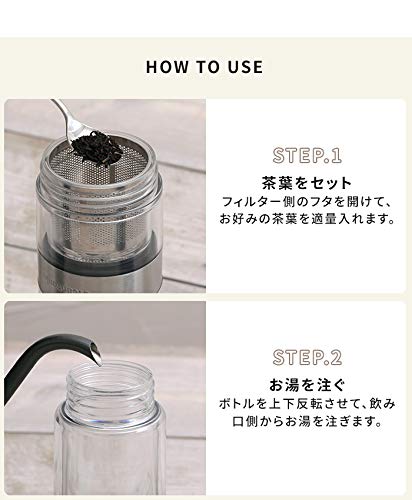 HOW TO USE

STEP.1

茶葉をセット

フィルター側のフタを開けて、お好みの茶葉を適量入れます。

STEP.2

お湯を注ぐ

ボトルを上下反転させて、飲み口側からお湯を注ぎます。