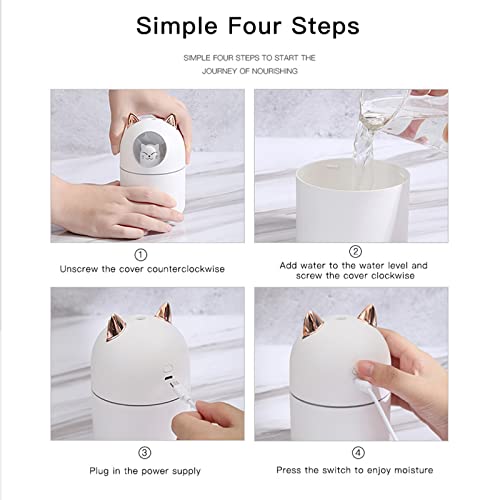 Simple Four Steps

SIMPLE FOUR STEPS TO START THE JOURNEY OF NOURISHING

①
Unscrew the cover counterclockwise

②
Add water to the water level and screw the cover clockwise

③
Plug in the power supply

④
Press the switch to enjoy moisture