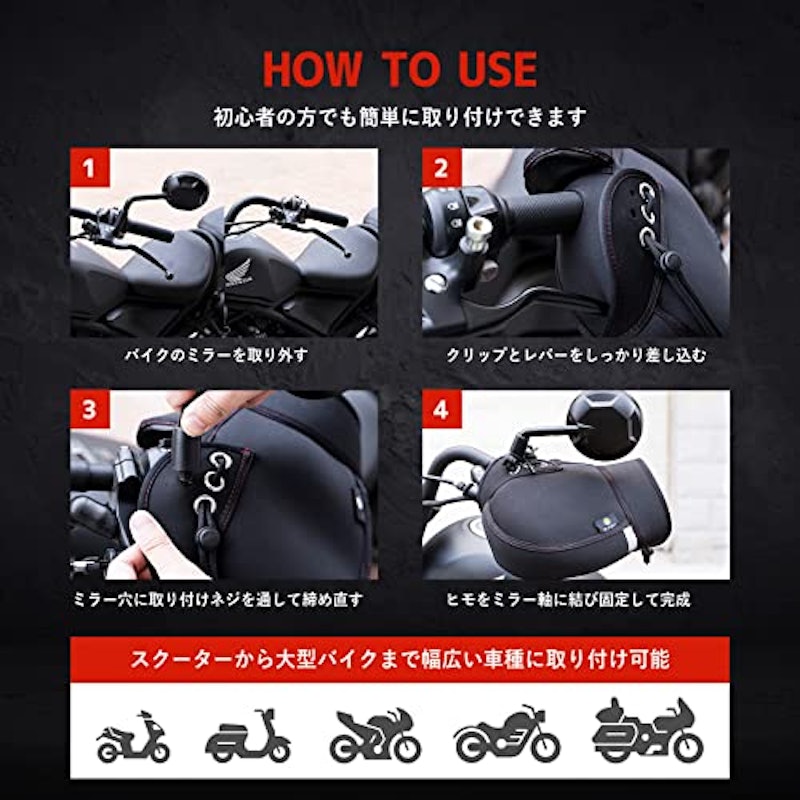 HOW TO USE

初心者の方でも簡単に取り付けできます

1

バイクのミラーを取り外す

2

クリップとレバーをしっかり差し込む

3

ミラー穴に取り付けネジを通して締め直す

4

ヒモをミラー軸に結び固定して完成

スクーターから大型バイクまで幅広い車種に取り付け可能