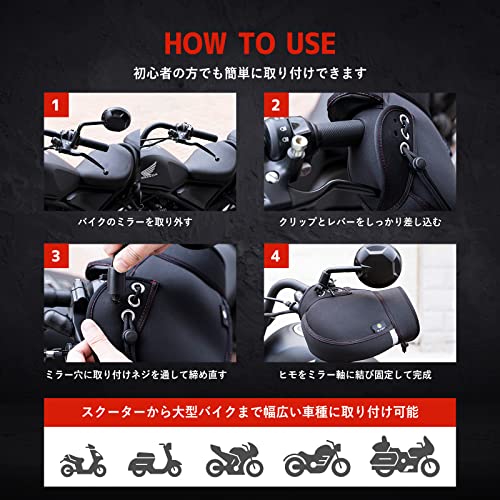 HOW TO USE

初心者の方でも簡単に取り付けできます

1

バイクのミラーを取り外す

2

クリップとレバーをしっかり差し込む

3

ミラー穴に取り付けネジを通して締め直す

4

ヒモをミラー軸に結び固定して完成

スクーターから大型バイクまで幅広い車種に取り付け可能