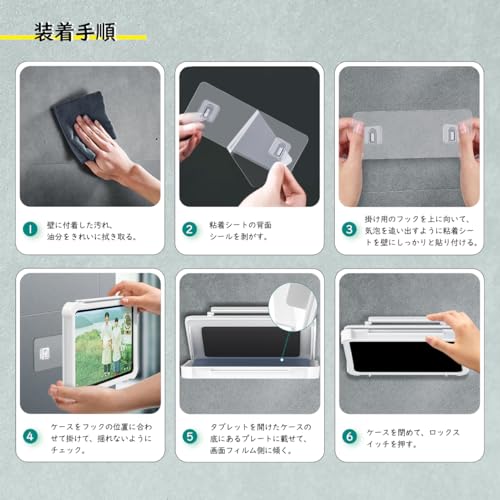 装着手順

1 壁に付着した汚れ、油分をきれいに拭き取る。

2 粘着シートの背面シールを剥がす。

3 掛け用のフックを上に向いて、気泡を追い出すように粘着シートを壁にしっかりと貼り付ける。

4 ケースをフックの位置に合わせて掛けて、揺れないようにチェック。

5 タブレットを開けたケースの底にあるプレートに載せて、画面フィルム側に傾く。

6 ケースを閉めて、ロックスイッチを押す。