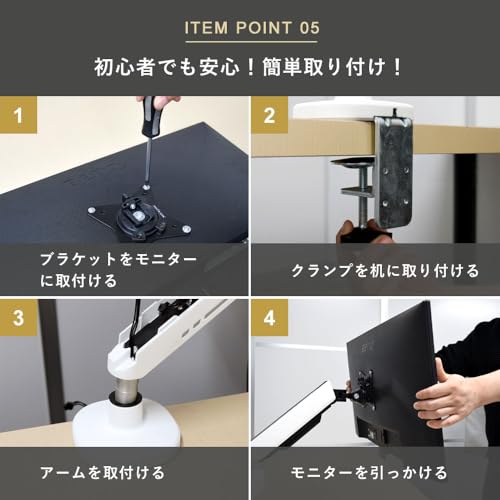 ITEM POINT 05

初心者でも安心！簡単取り付け！

1

ブラケットをモニターに取付ける

2

クランプを机に取り付ける

3

アームを取付ける

4

モニターを引っかける