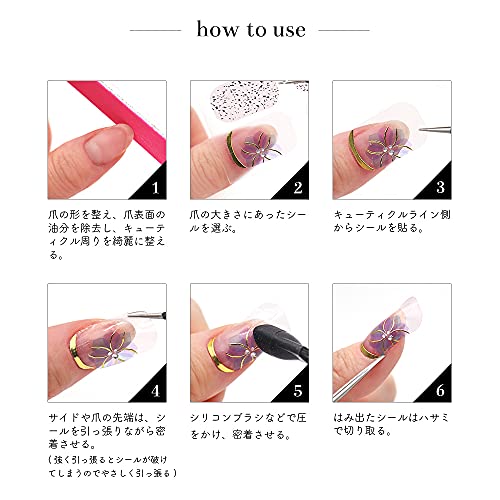 how to use

1

爪の形を整え、爪表面の油分を除去し、キューティクル周りを綺麗に整える。

2

爪の大きさにあったシールを選ぶ。

3

キューティクルライン側からシールを貼る。

4

サイドや爪の先端は、シールを引っ張りながら密着させる。
（強く引っ張るとシールが破けてしまうのでやさしく引っ張る）

5

シリコンブラシなどで圧をかけ、密着させる。

6

はみ出たシールはハサミで切り取る。