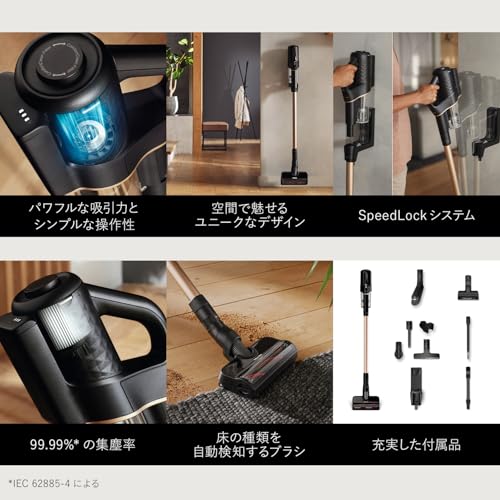 パワフルな吸引力と
シンプルな操作性

空間で魅せる
ユニークなデザイン

SpeedLock システム

99.99%* の集塵率

床の種類を
自動検知するブラシ

充実した付属品

*IEC 62885-4 による