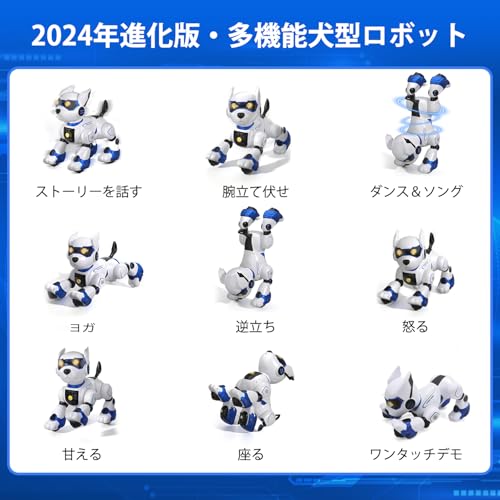 2024年進化版・多機能犬型ロボット

ストーリーを話す

腕立て伏せ

ダンス＆ソング

ヨガ

逆立ち

怒る

甘える

座る

ワンタッチデモ