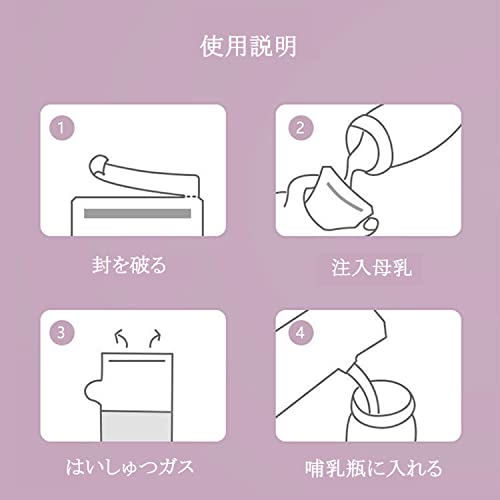 使用説明

1

封を破る

2

注入母乳

3

はいしゅつガス

4

哺乳瓶に入れる