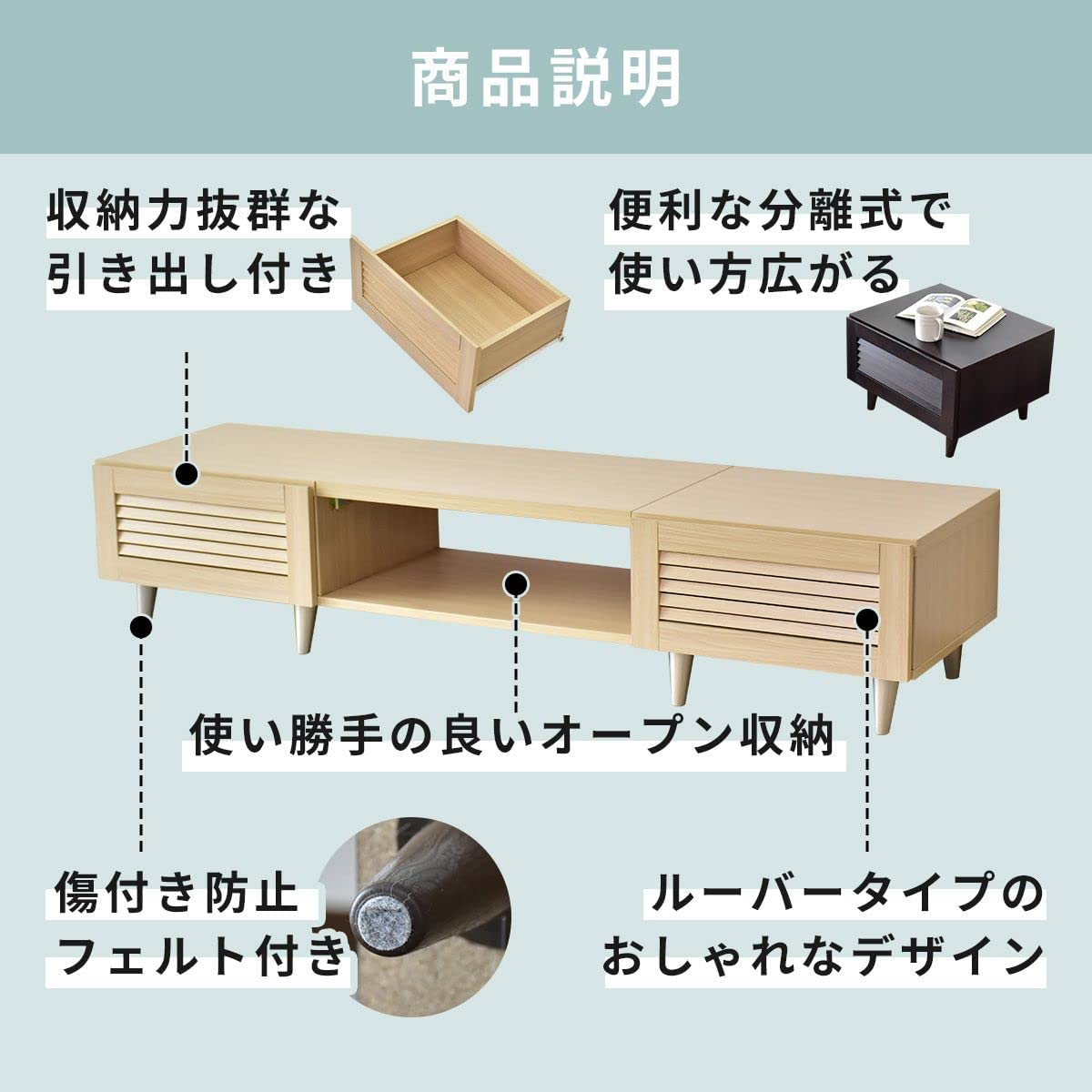 商品説明

収納力抜群な
引き出し付き

便利な分離式で
使い方広がる

使い勝手の良いオープン収納

傷付き防止
フェルト付き

ルーバータイプの
おしゃれなデザイン