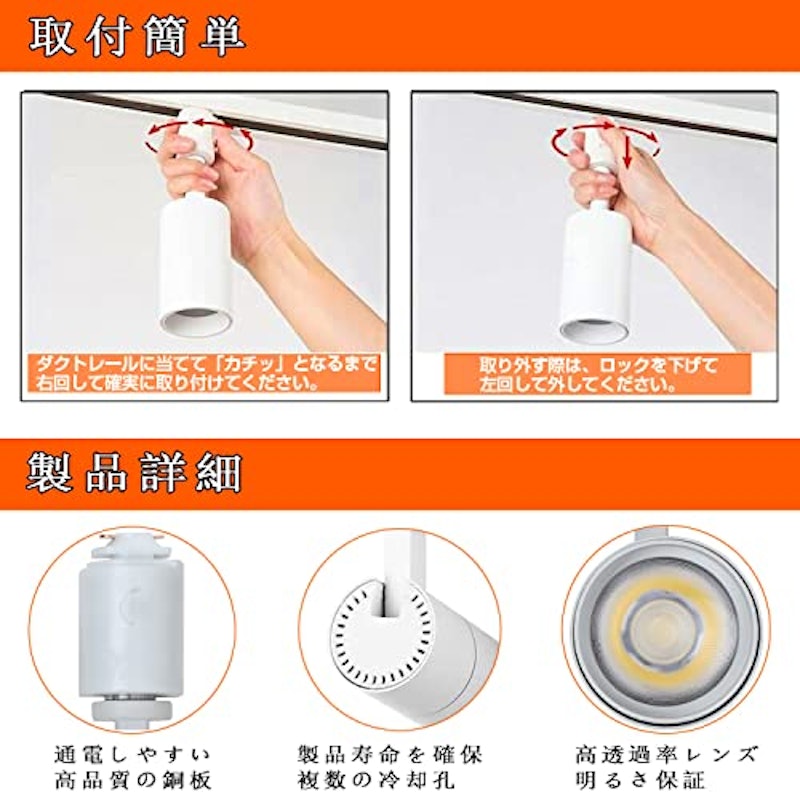 取付簡単

ダクトレールに当てて「カチッ」となるまで右回して確実に取り付けてください。

取り外す際は、ロックを下げて左回して外してください。

製品詳細

通電しやすい
高品質の銅板

製品寿命を確保
複数の冷却孔

高透過率レンズ
明るさ保証