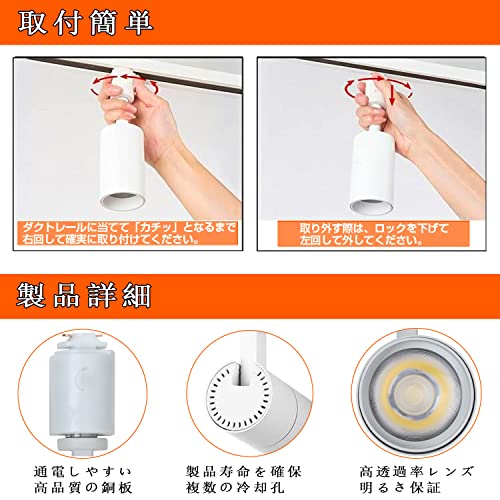 取付簡単

ダクトレールに当てて「カチッ」となるまで右回して確実に取り付けてください。

取り外す際は、ロックを下げて左回して外してください。

製品詳細

通電しやすい
高品質の銅板

製品寿命を確保
複数の冷却孔

高透過率レンズ
明るさ保証