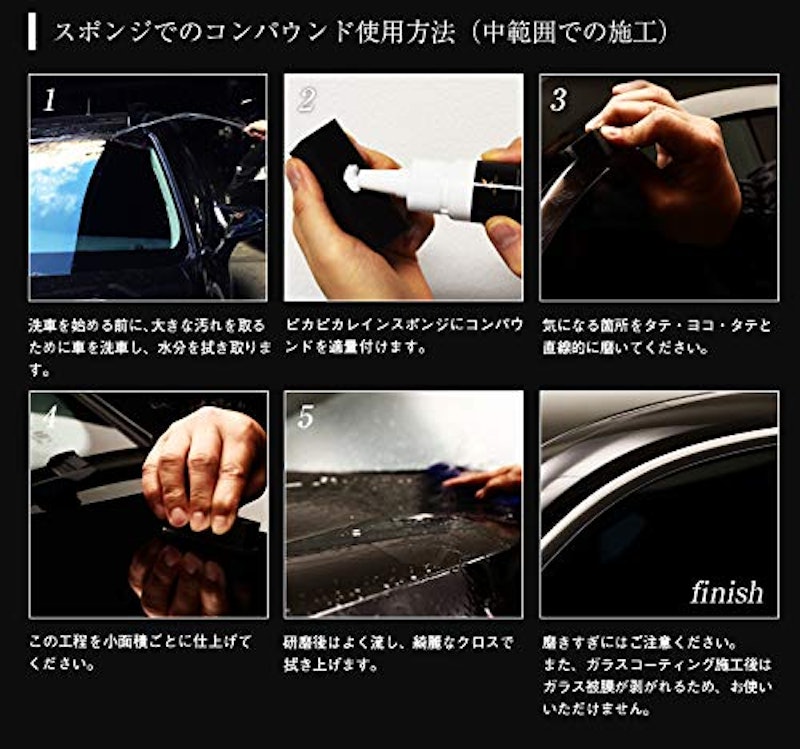 スポンジでのコンパウンド使用方法（中範囲での施工）

1

洗車を始める前に、大きな汚れを取るために車を洗車し、水分を拭き取ります。

2

ピカピカレインスポンジにコンパウンドを適量付けます。

3

気になる箇所をタテ・ヨコ・タテと直線的に磨いてください。

4

この工程を小面積ごとに仕上げてください。

5

研磨後はよく流し、綺麗なクロスで拭き上げます。

finish

磨きすぎにはご注意ください。
また、ガラスコーティング施工後はガラス被膜が剥がれるため、お使いいただけません。