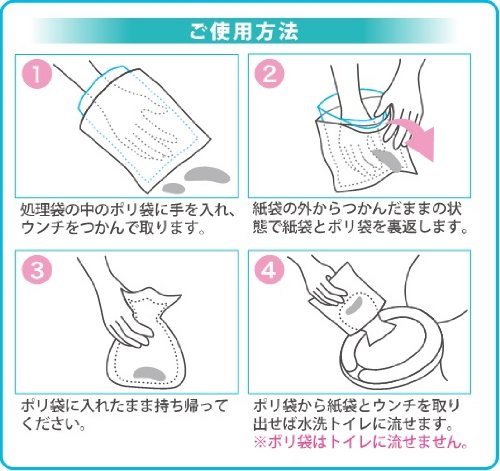 ご使用方法

1

処理袋の中のポリ袋に手を入れ、ウンチをつかんで取ります。

2

紙袋の外からつかんだままの状態で紙袋とポリ袋を裏返します。

3

ポリ袋に入れたまま持ち帰ってください。

4

ポリ袋から紙袋とウンチを取り出せば水洗トイレに流せます。
※ポリ袋はトイレに流せません。