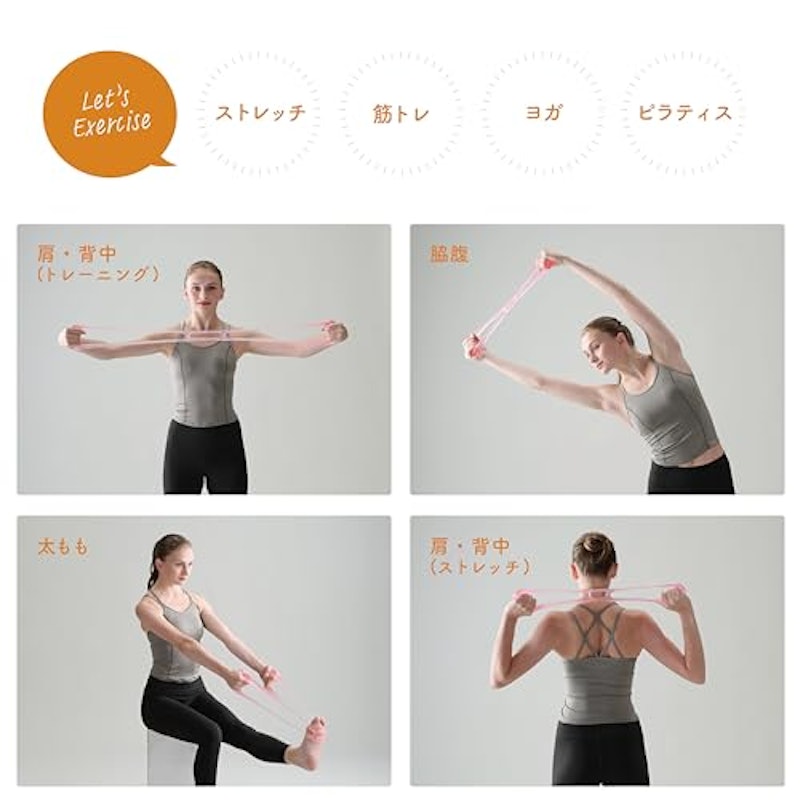 Let's Exercise

ストレッチ

筋トレ

ヨガ

ピラティス

肩・背中
(トレーニング)

脇腹

太もも

肩・背中
(ストレッチ)